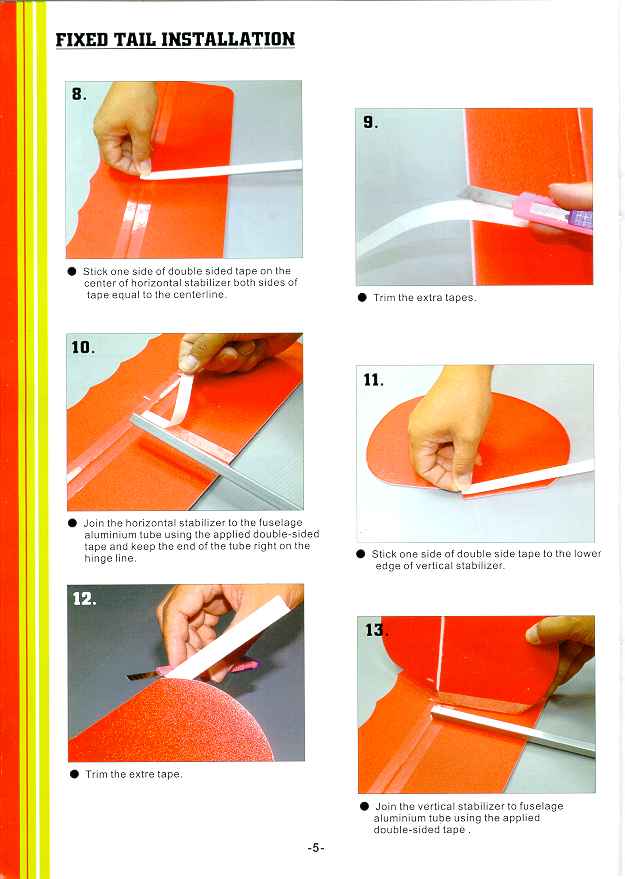 FIXED TAIL INSTALLATION

8.

● Stick one side of double sided tape on the center of horizontal stabilizer both sides of tape equal to the centerline.

9.

● Trim the extra tapes.

10.

● Join the horizontal stabilizer to the fuselage aluminium tube using the applied double-sided tape and keep the end of the tube right on the hinge line.

11.

● Stick one side of double side tape to the lower edge of vertical stabilizer.

12.

● Trim the extre tape.

13.

● Join the vertical stabilizer to fuselage aluminium tube using the applied double-sided tape .

-5-